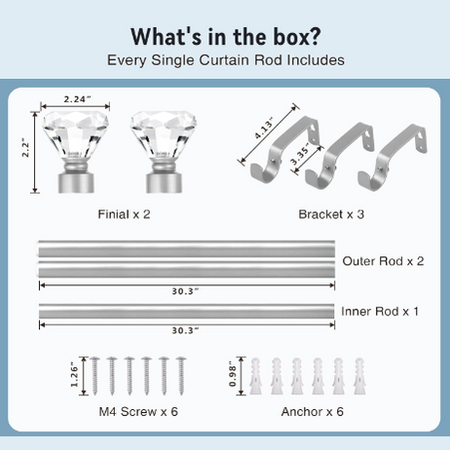 What's in the box?
Every Single Curtain Rod Includes

2.24"
2.2"
Finial x 2

4.13"
3.35"
Bracket x 3

Outer Rod x 2
30.3"

Inner Rod x 1
30.3"

1.26"
M4 Screw x 6

0.98"
Anchor x 6